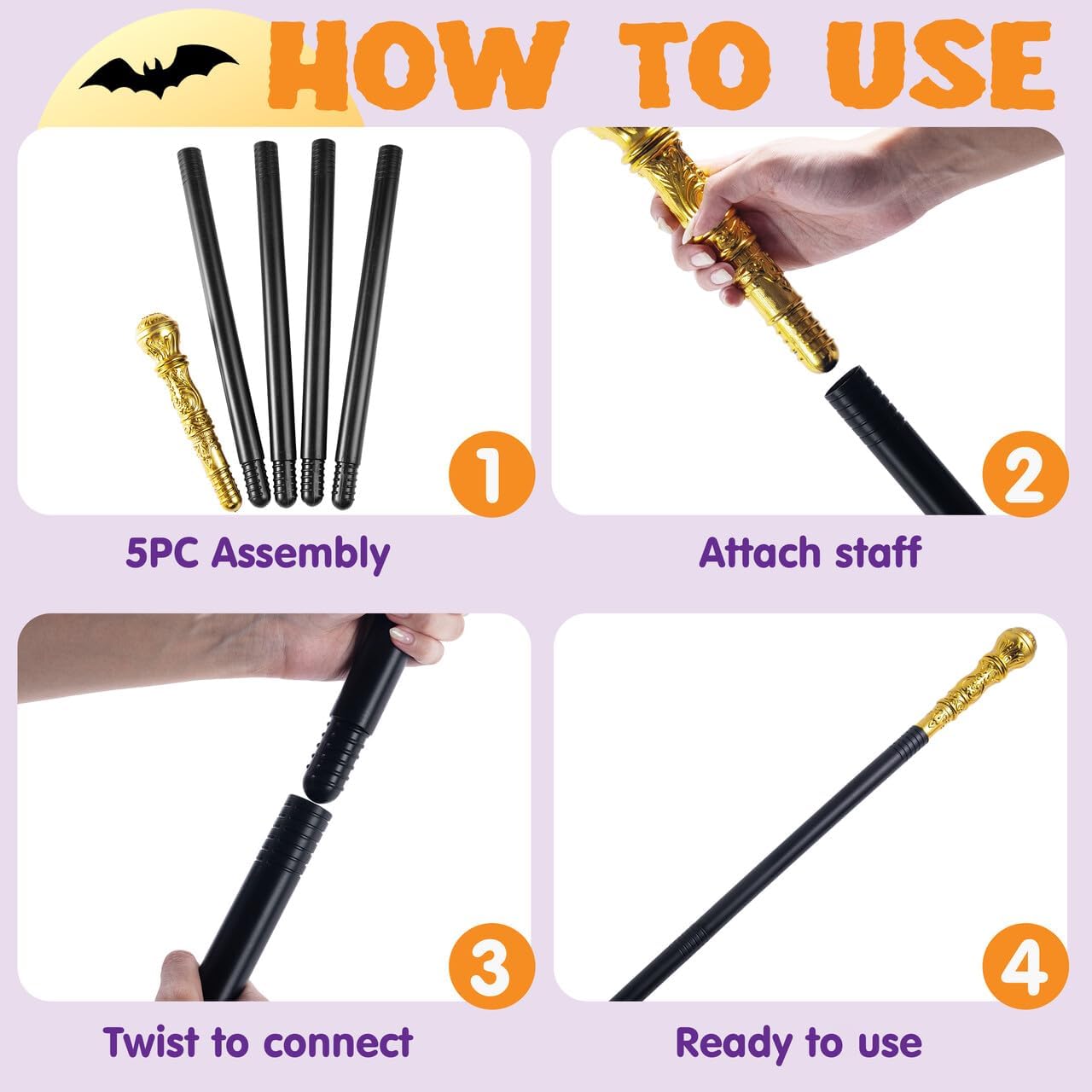 HOW TO USE

1

5PC Assembly

2

Attach staff

3

Twist to connect

4

Ready to use